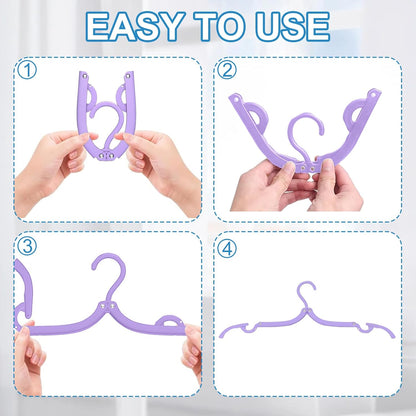 EASY TO USE

①

②

③

④