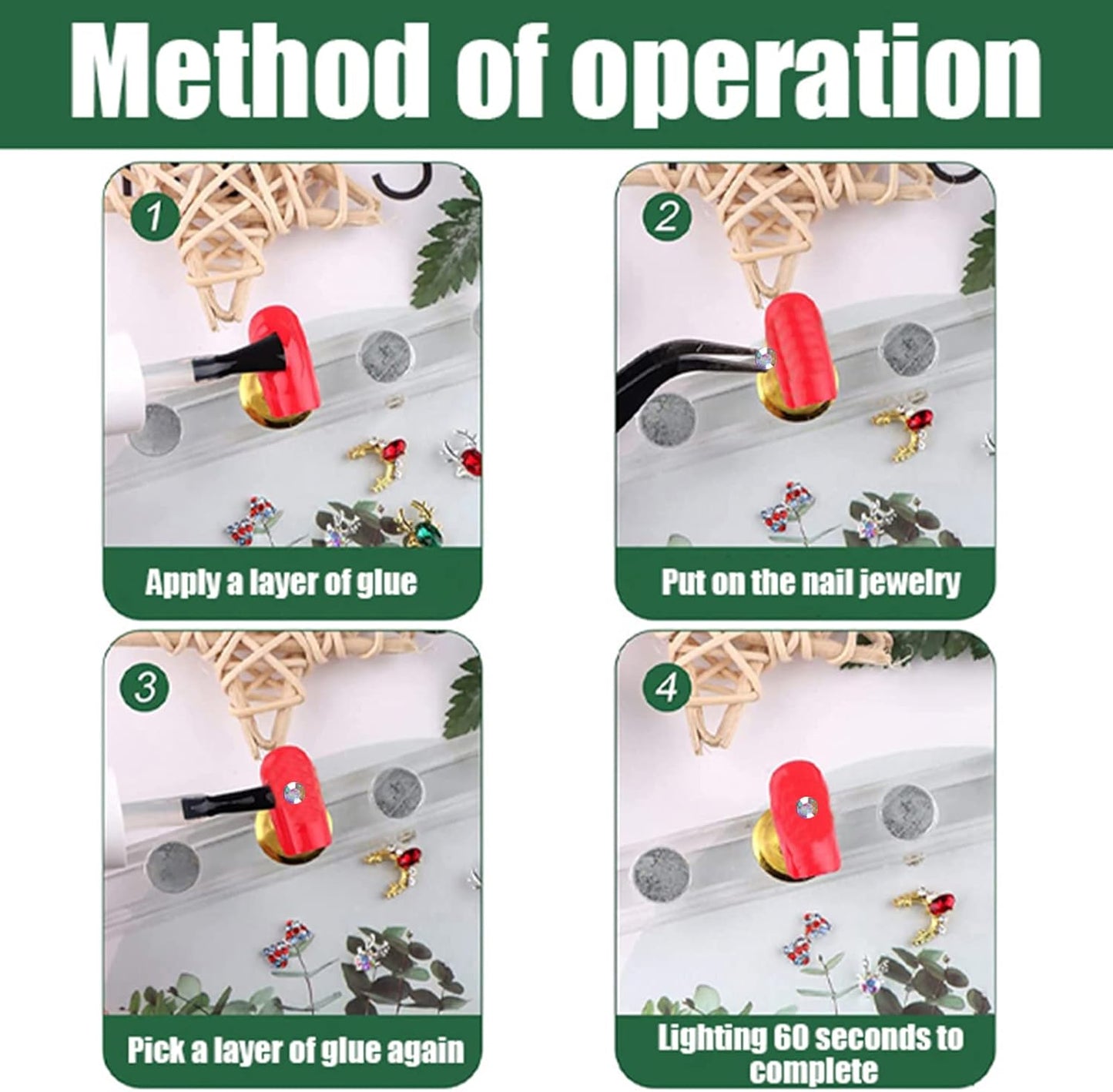 Method of operation

1

Apply a layer of glue

2

Put on the nail jewelry

3

Pick a layer of glue again

4

Lighting 60 seconds to complete